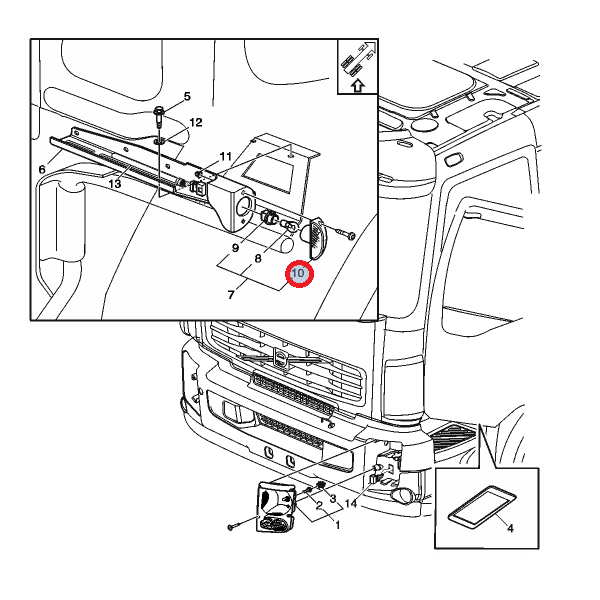 5
12
11
6
13
9
8
10
7
2
3
14
1
4