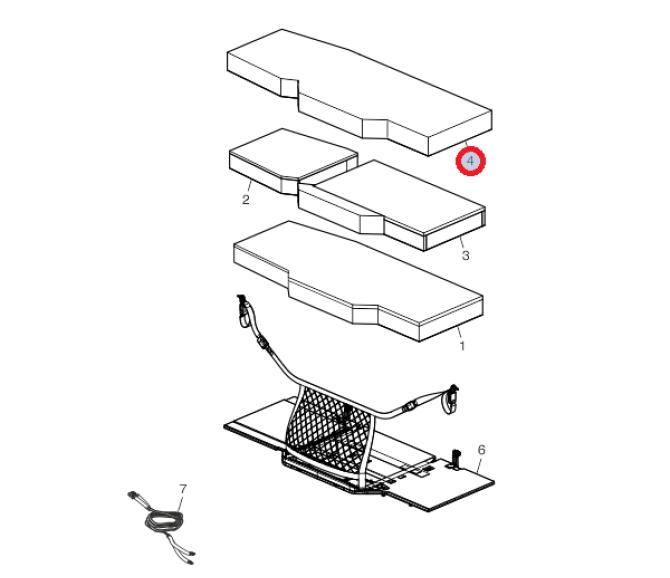 4
2
3
1
6
7