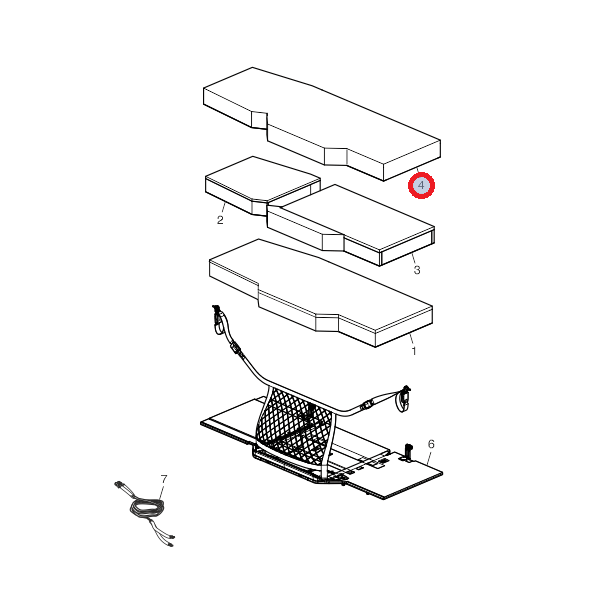 4
2
3
1
6
7