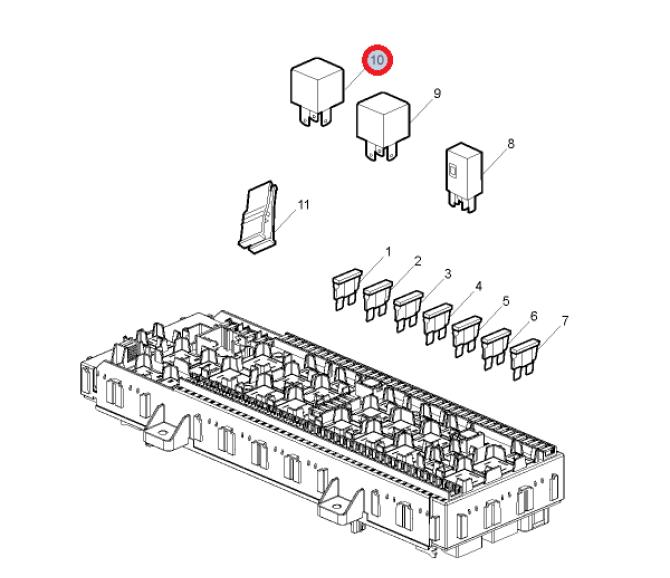 10
9
8
11
1
2
3
4
5
6
7