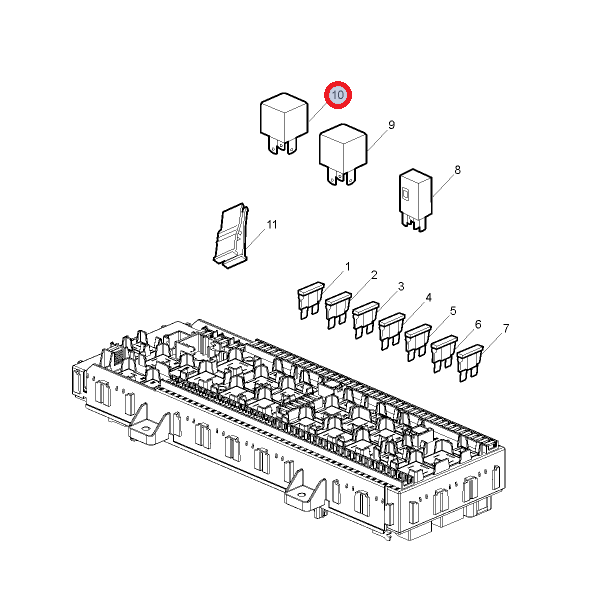 10
9
8
11
1
2
3
4
5
6
7