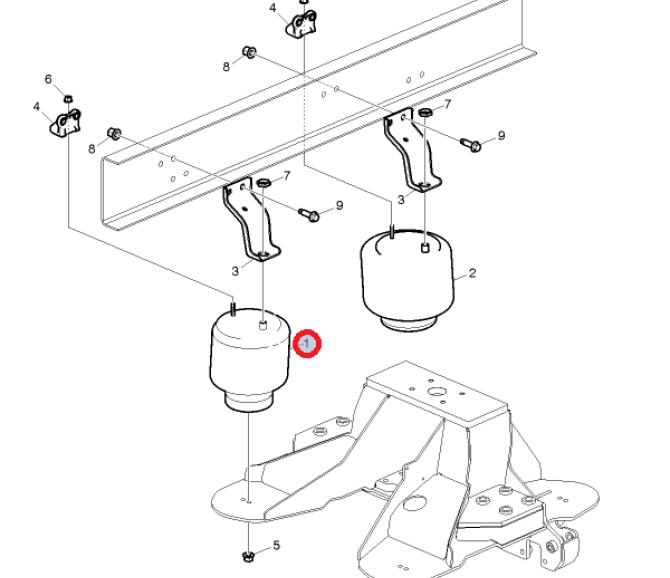 4
8
6
4
8
7
9
7
9
3
3
2
1
5