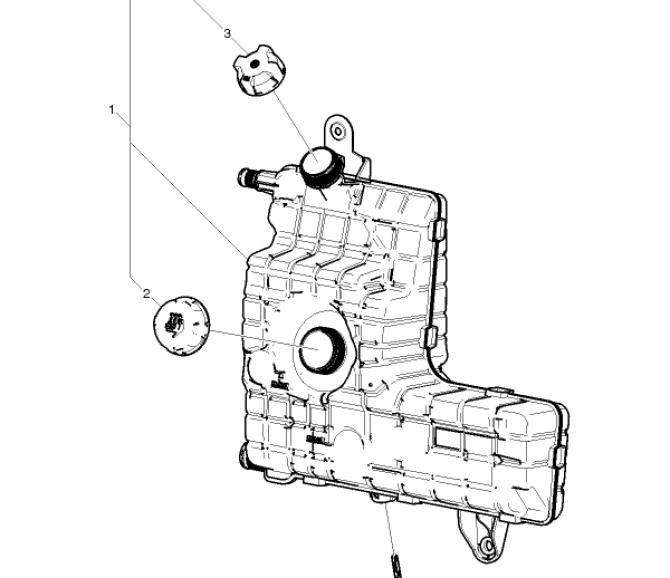 3
1
2