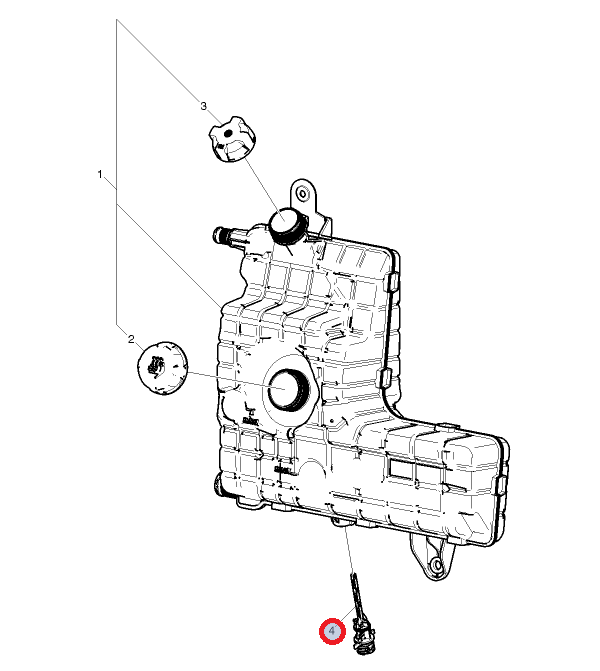 3

1

2

4