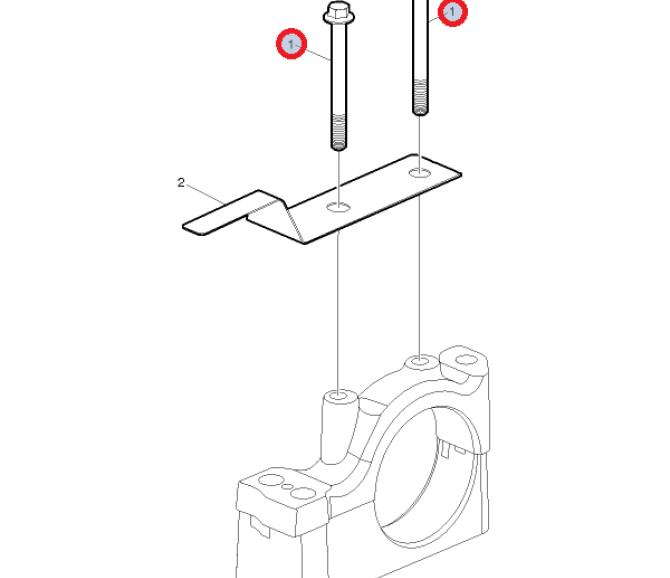 1
1
2