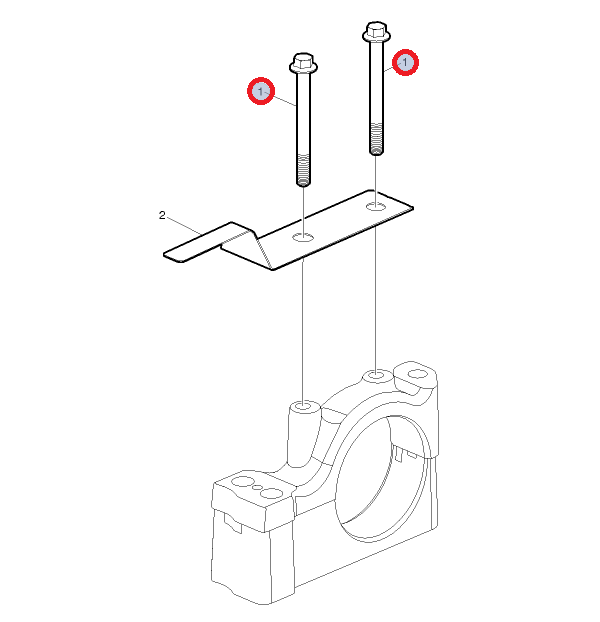 1
1
2