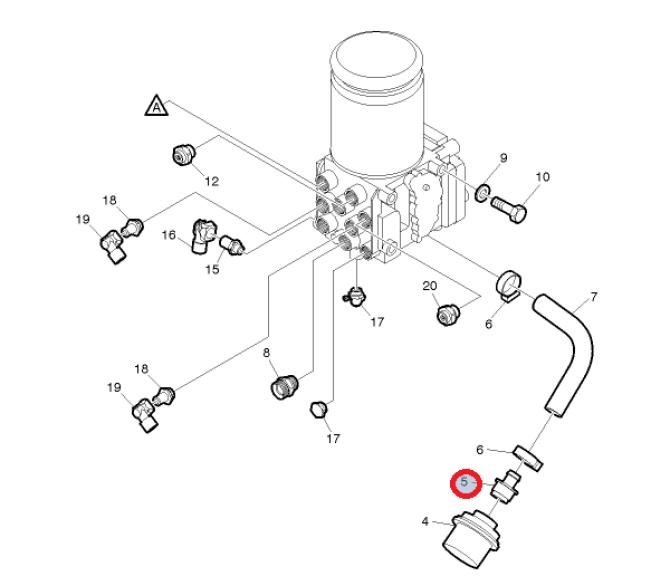 A
12
9
10
18
19
16
15
17
20
6
7
8
18
19
17
6
5
4