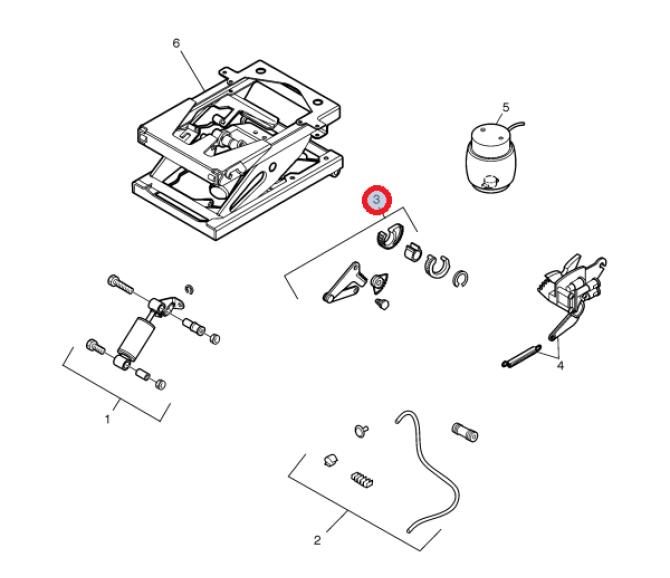 6
5
3
4
1
2