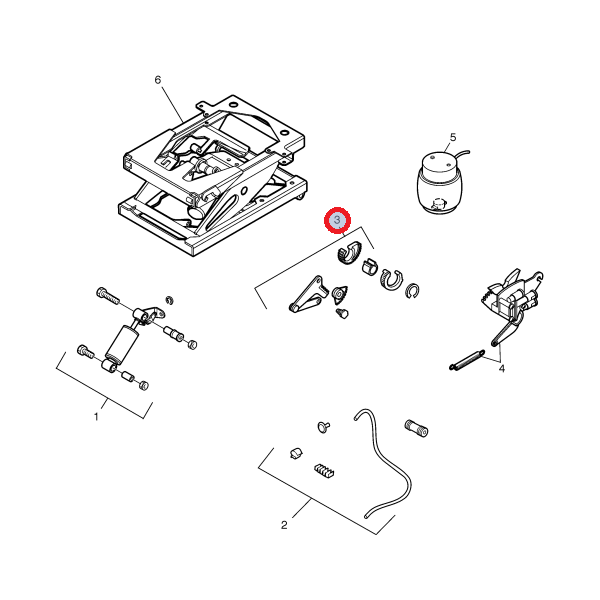 6
5
3
4
1
2