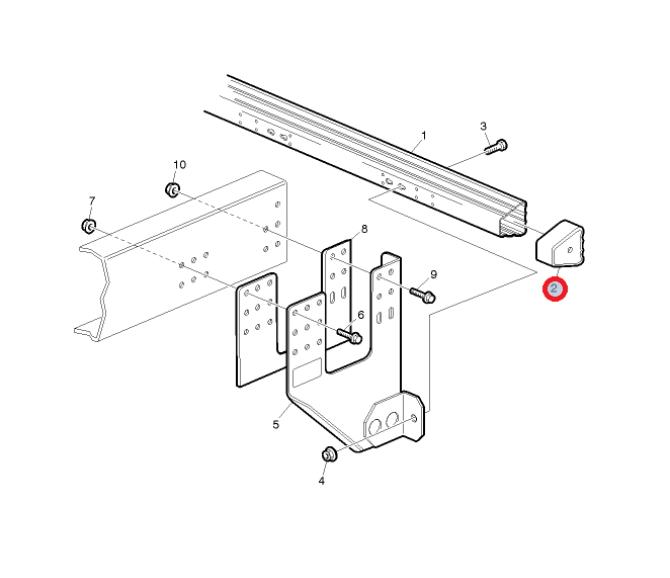 1
3
10
7
8
9
2
6
5
4