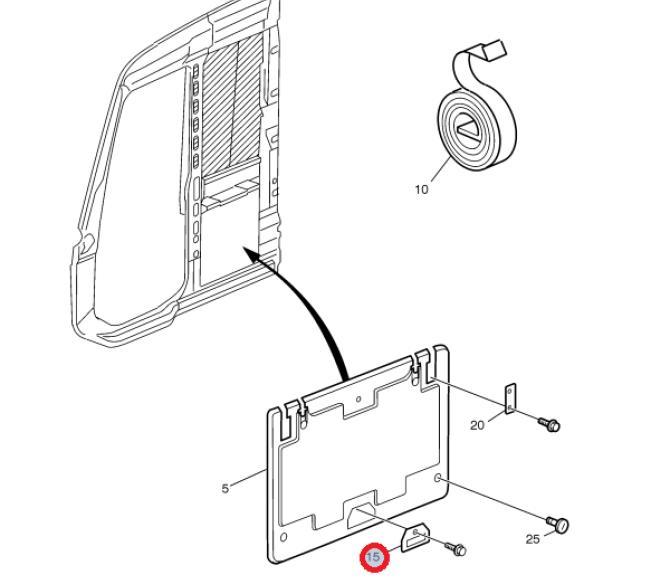 10

20

5

25

15