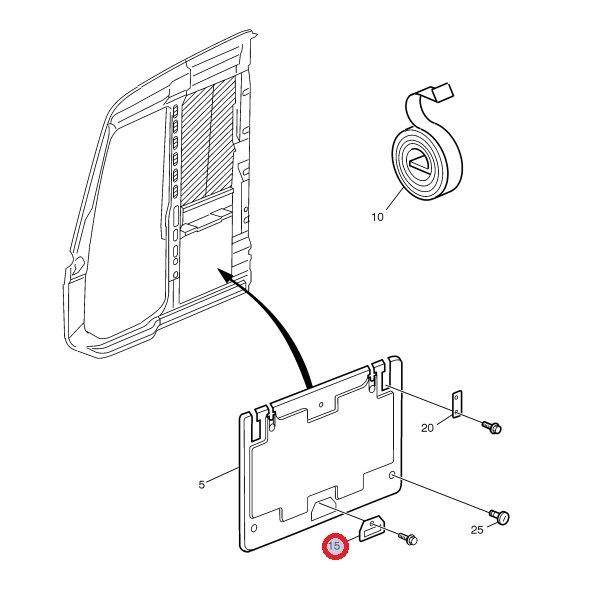 10
20
5
25
15