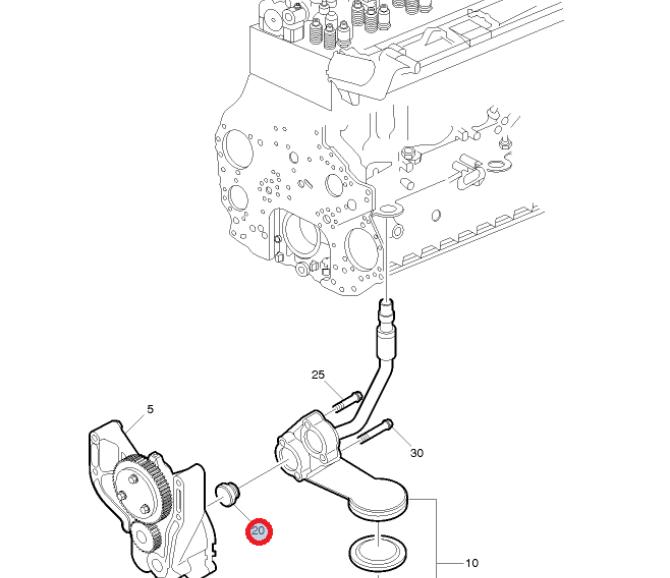 25
5
30
20
10