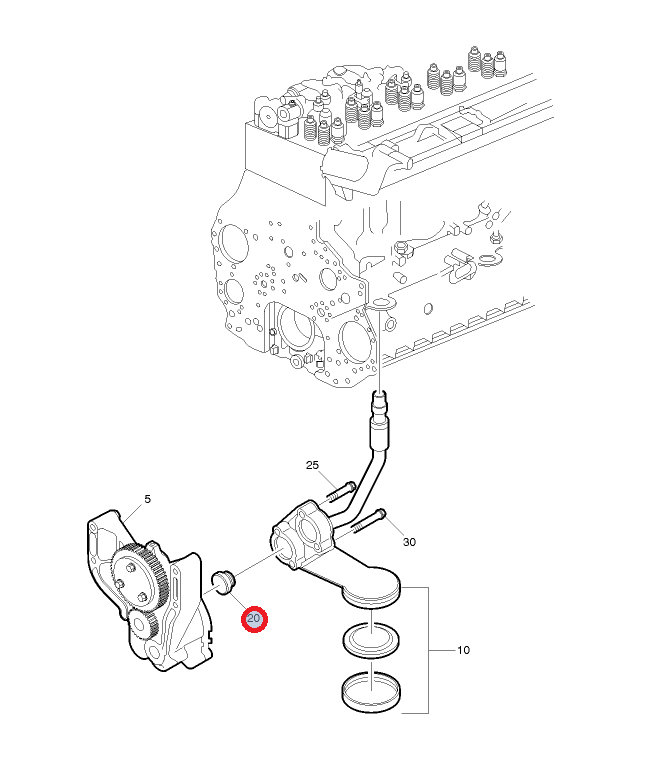 25
5
30
20
10