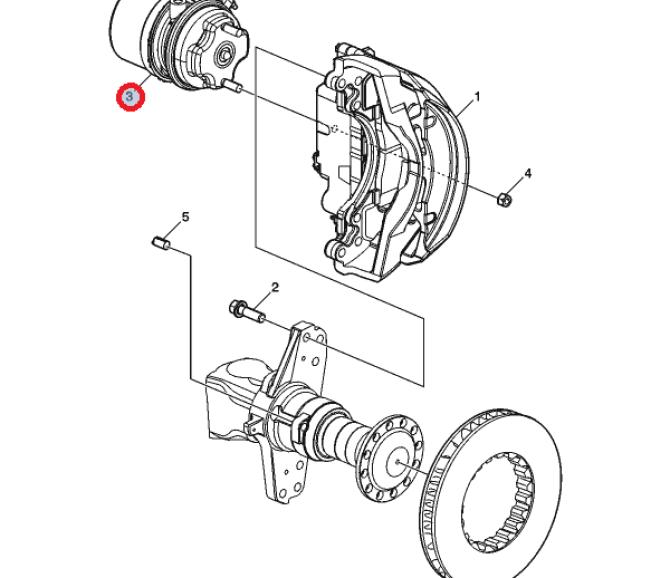 3
1
4
5
2