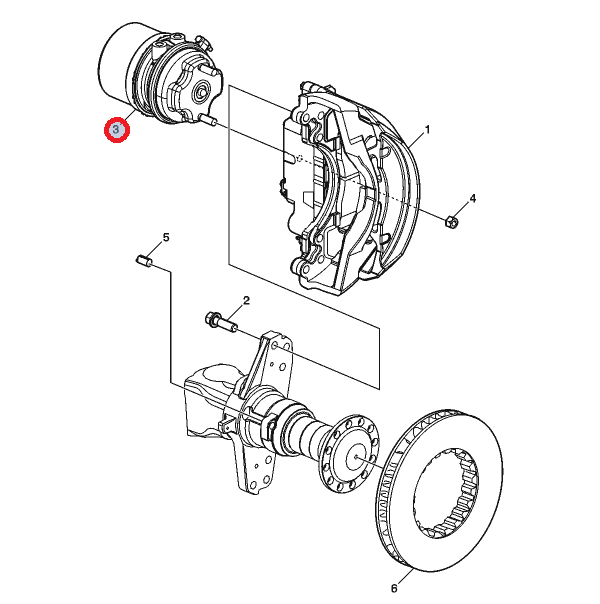 3
1
4
5
2
6