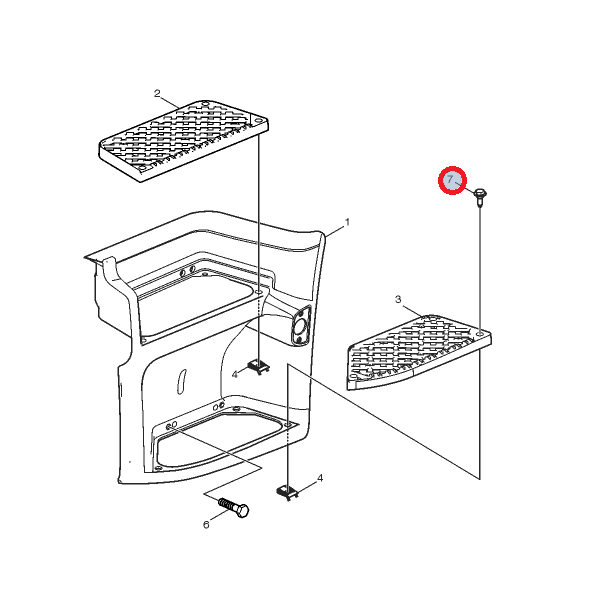 2
7
1
3
4
4
6