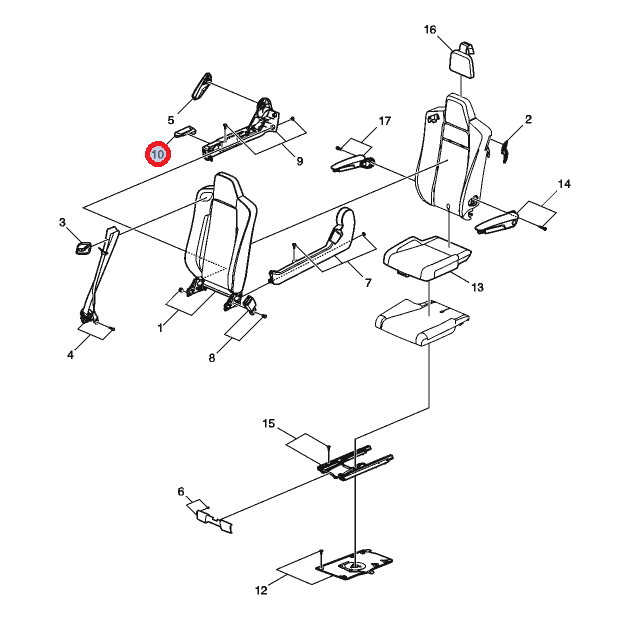 16
5
17
2
10
9
14
3
7
13
1
4
8
15
6
12