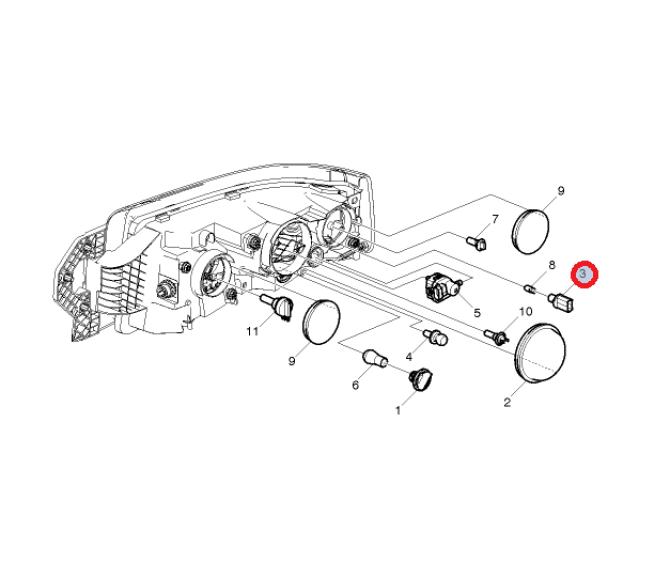 9
7
8
3
5
10
11
9
4
6
1
2