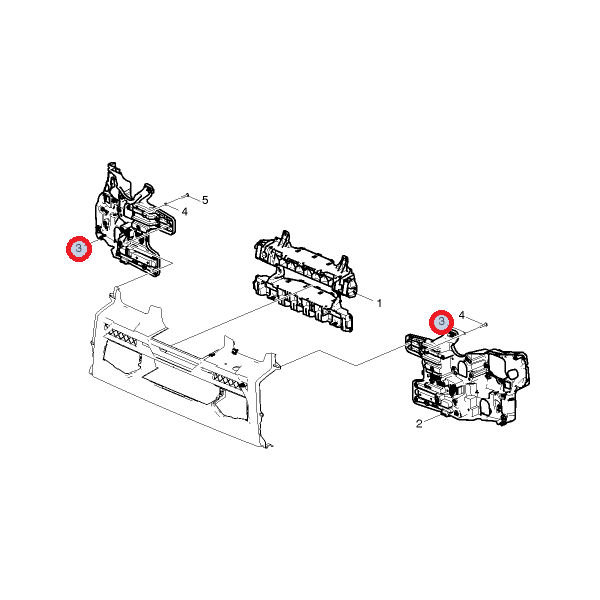 5
4
3
1
3
4
2