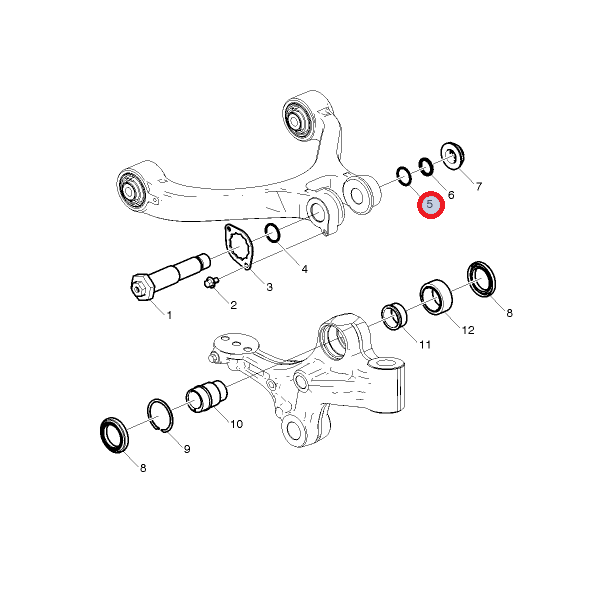 7
6
5
4
3
2
1
8
12
11
10
9
8