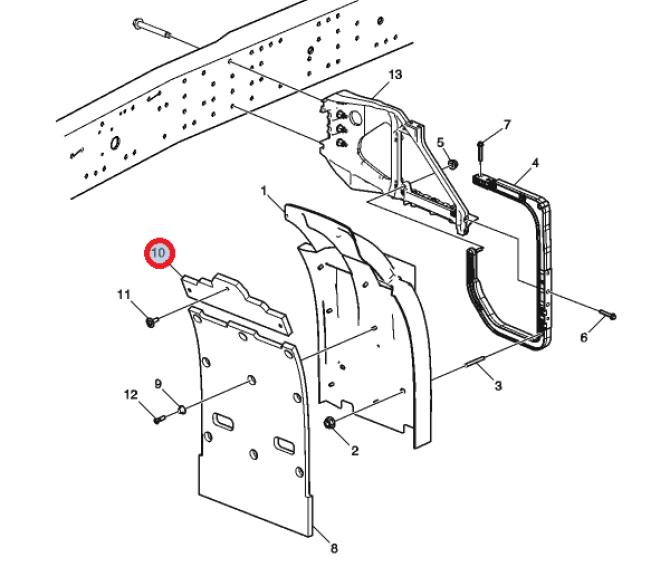 13
7
5
4
1
10
11
6
3
9
12
2
8