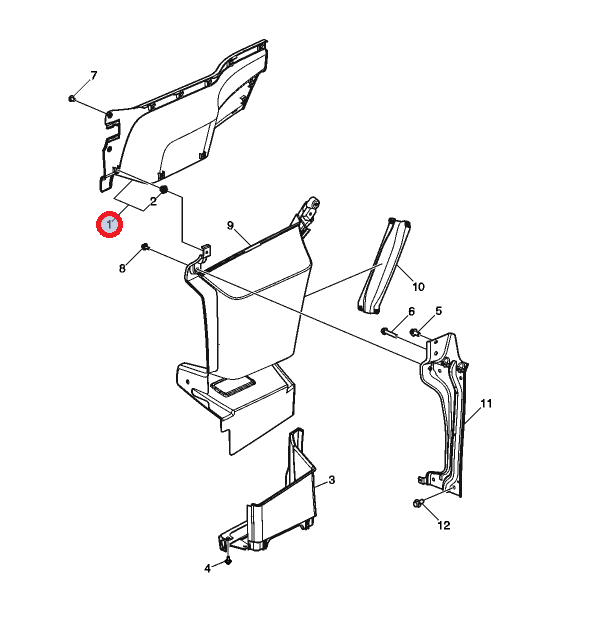 7
2
1
9
8
10
6
5
11
3
12
4