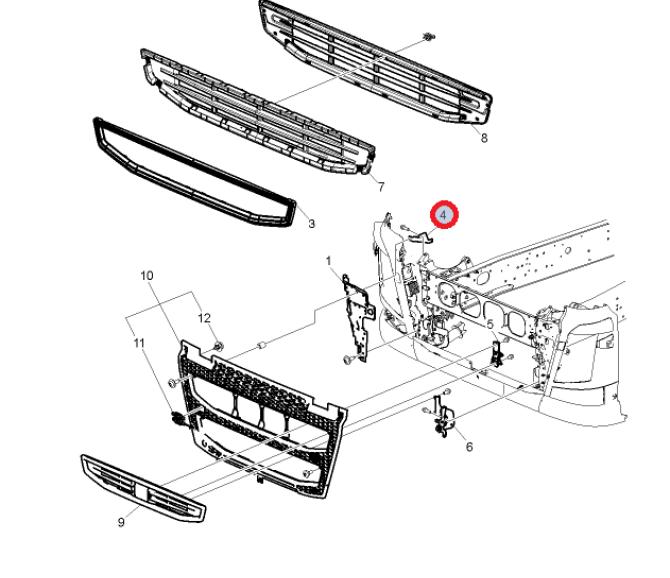 8
7
3
4
1
10
12
11
5
6
9