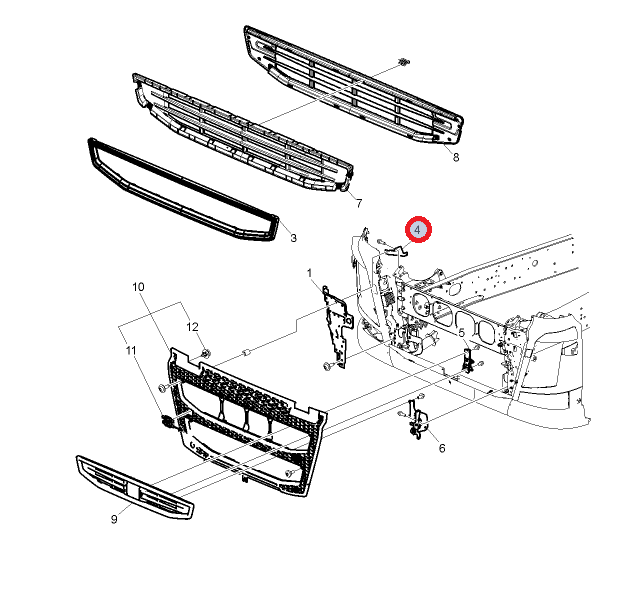 8
7
3
4
1
10
12
11
5
6
9