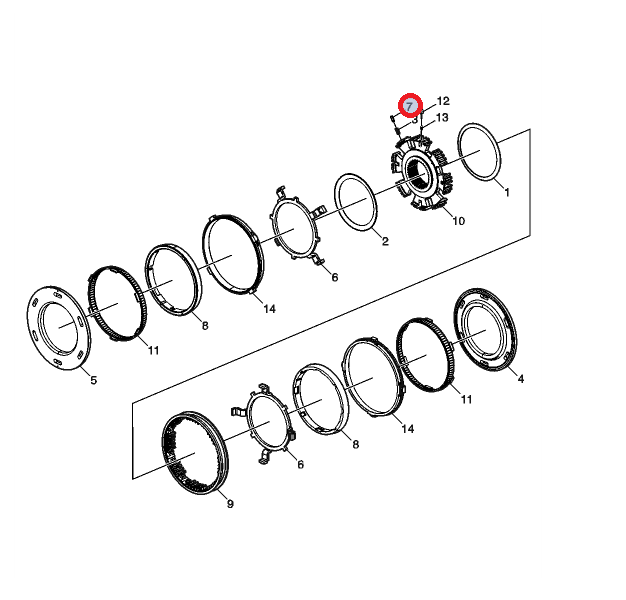 7
12
3
13
1
10
2
6
14
8
11
5
4
11
14
8
6
9