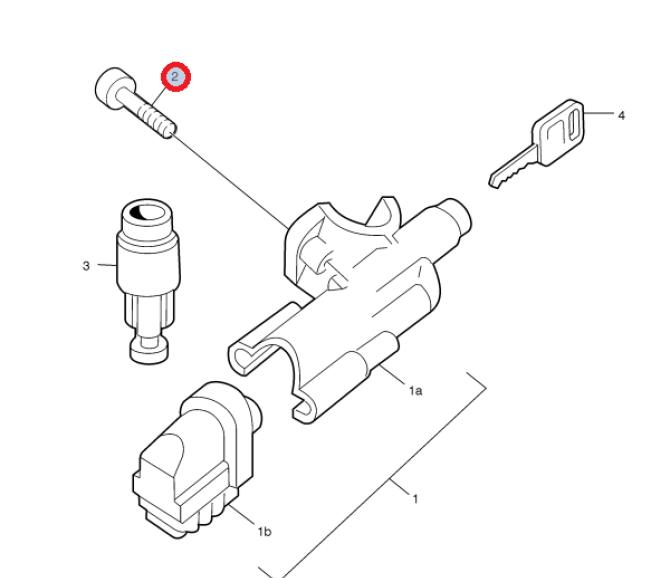 2

4

3

1a

1

1b