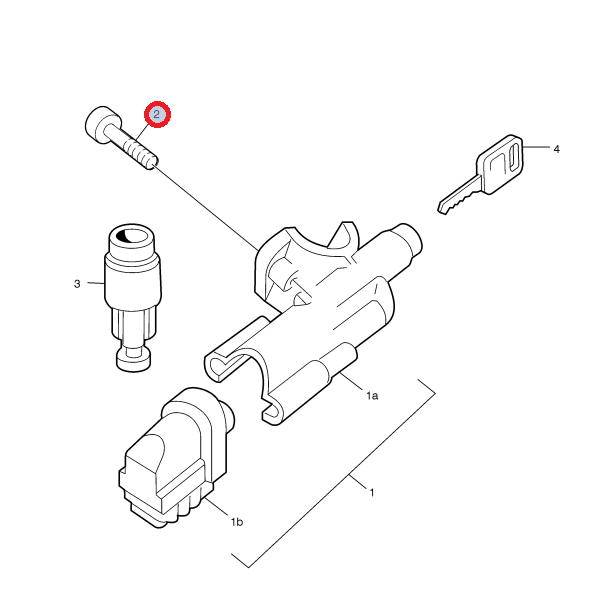 2
4
3
1a
1
1b