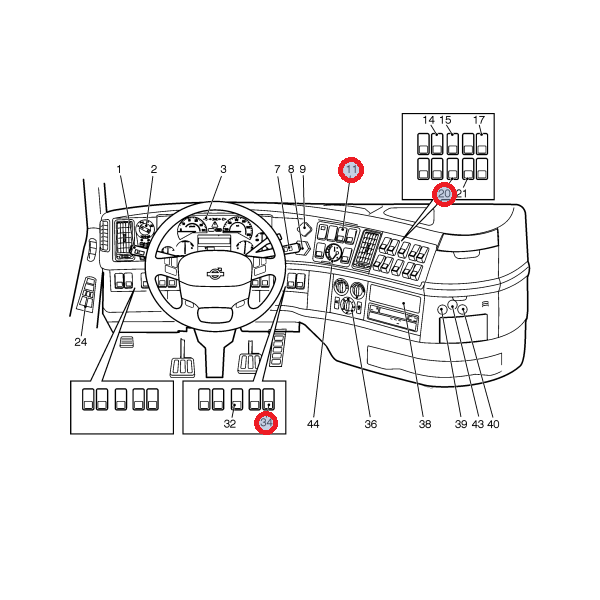 14 15 17
20 21
1 2 3 7 8 9 11
24
32 34
44 36 38 39 43 40