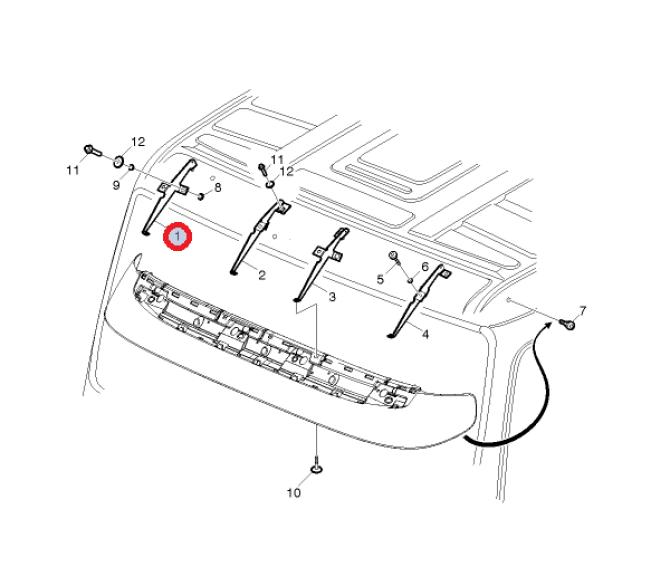 12
11
9
8
11
12
1
2
3
5
6
4
7
10