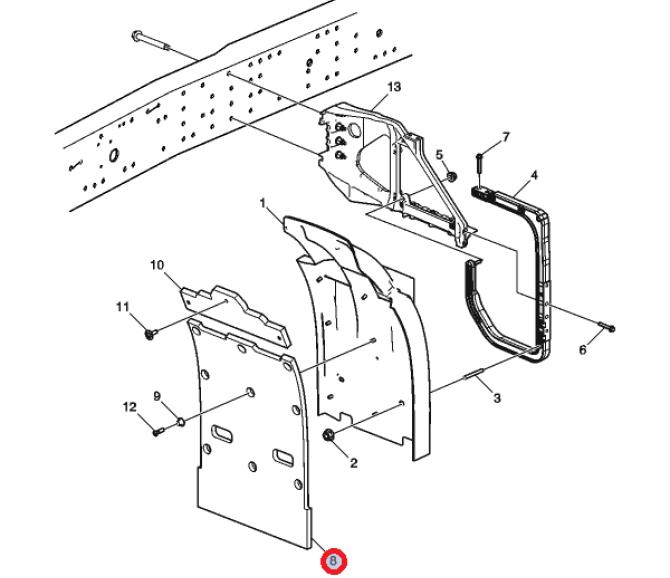 13
7
5
4
1
10
11
6
3
9
12
2
8