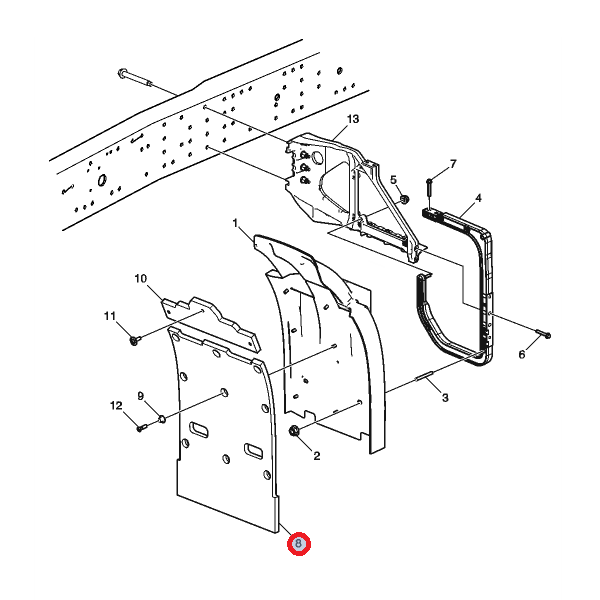 13
7
5
4
1
10
11
6
3
12
9
2
8