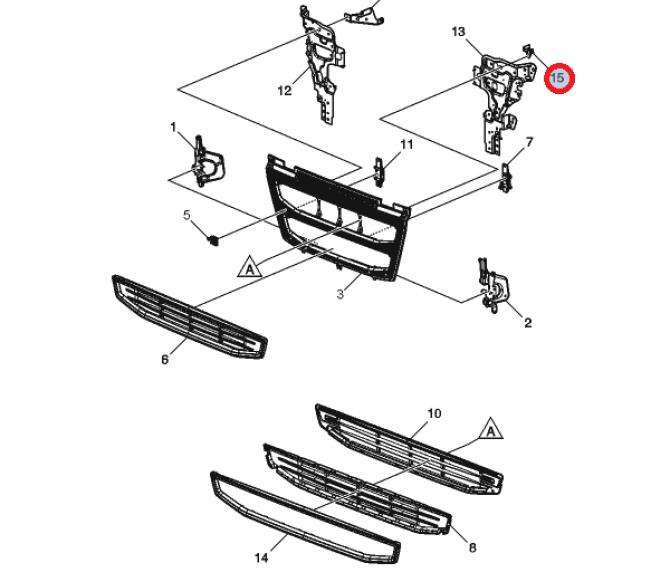 13
15
12
1
11
7
5
A
3
2
6
10
A
8
14