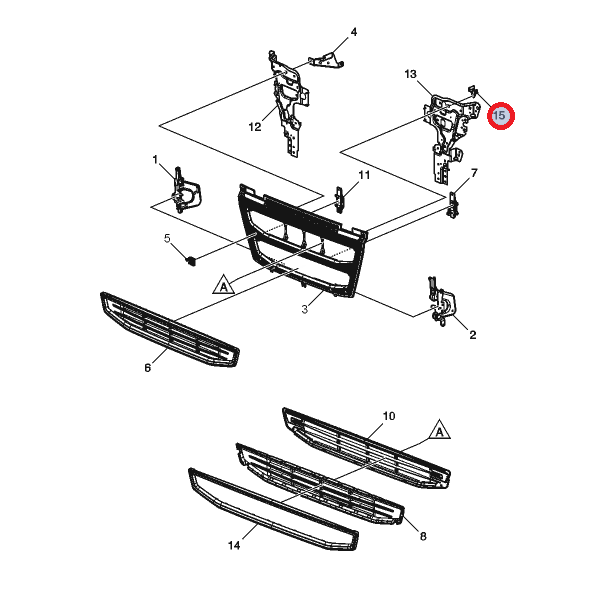 4
13
15
12
1
11
7
5
A
3
2
6
10
A
8
14