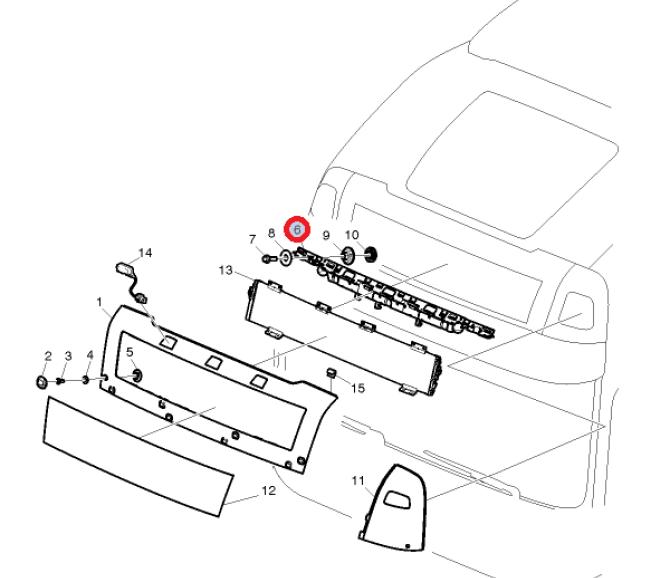 6
7
8
9
10
14
13
1
2
3
4
5
15
11
12