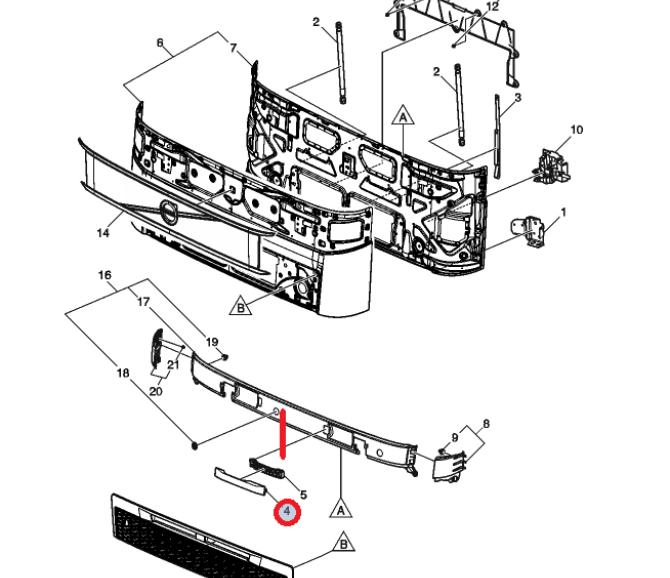 12
2
6
7
2
3
A
10
1
14
B
16
17
19
21
18
20
9
8
5
4
A
B