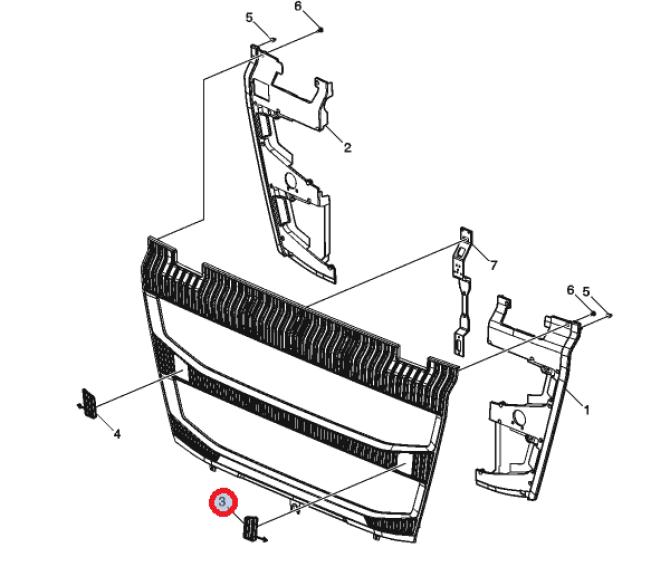 5
6
2
7
6
5
1
4
3