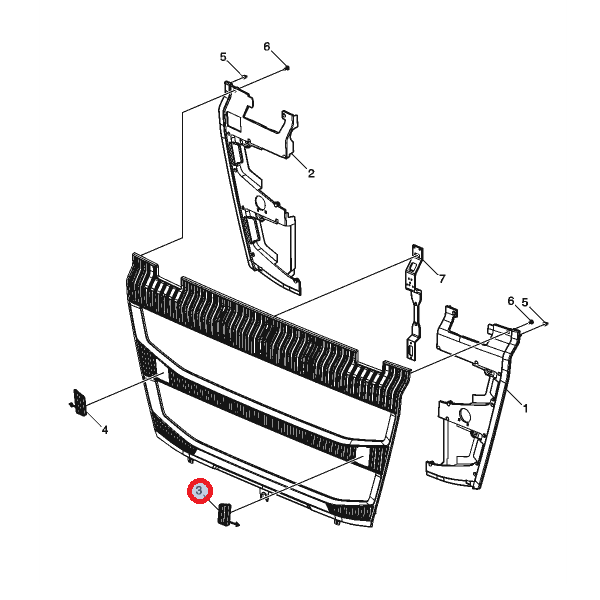 5
6
2
7
6
5
1
4
3