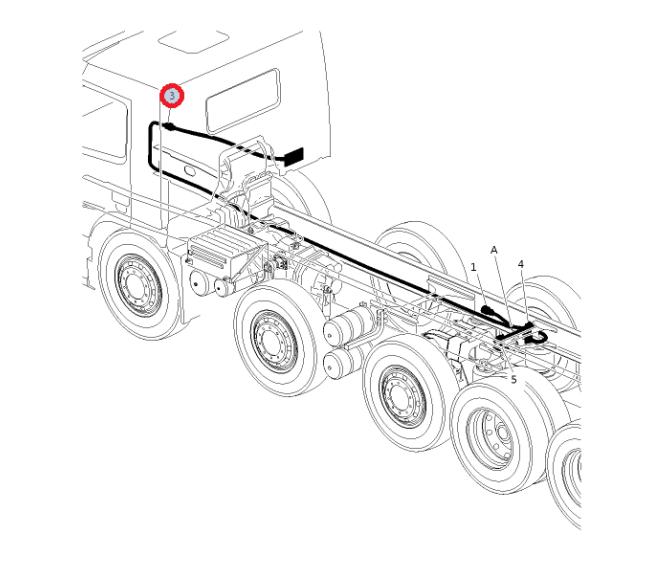 3
A
1
4
5