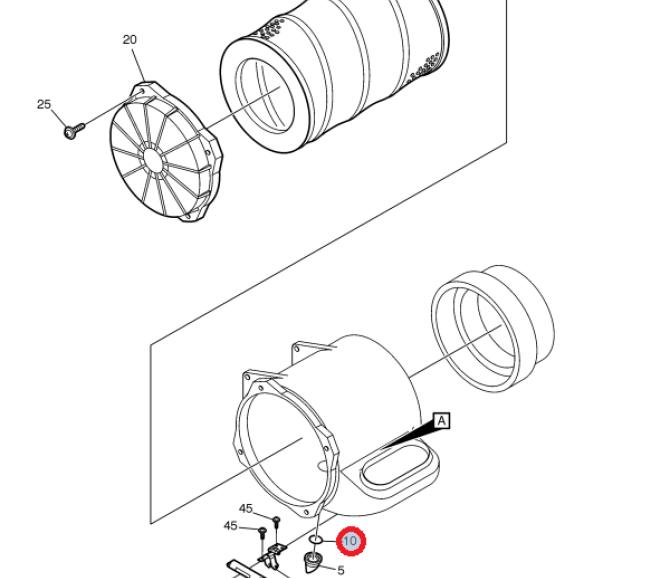 20
25
A
45
45
10
5