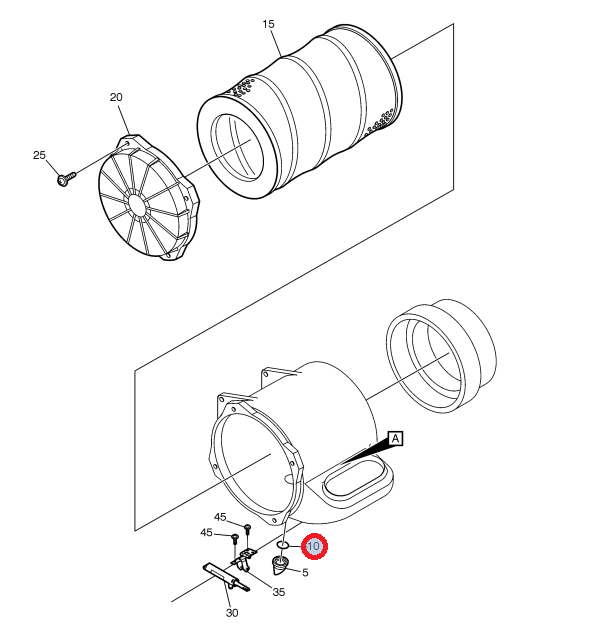 15
20
25
A
45
45
10
5
35
30