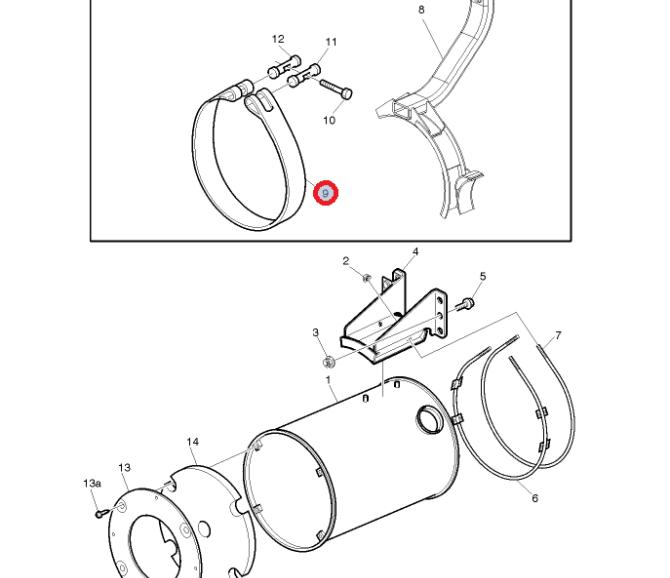 8
12
11
10
9
4
2
5
3
7
1
14
13
13a
6