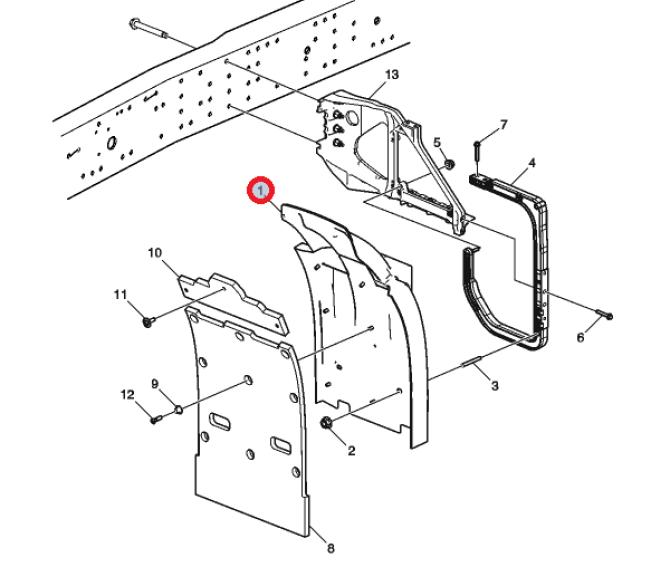 13
7
5
4
1
10
11
6
3
9
12
2
8