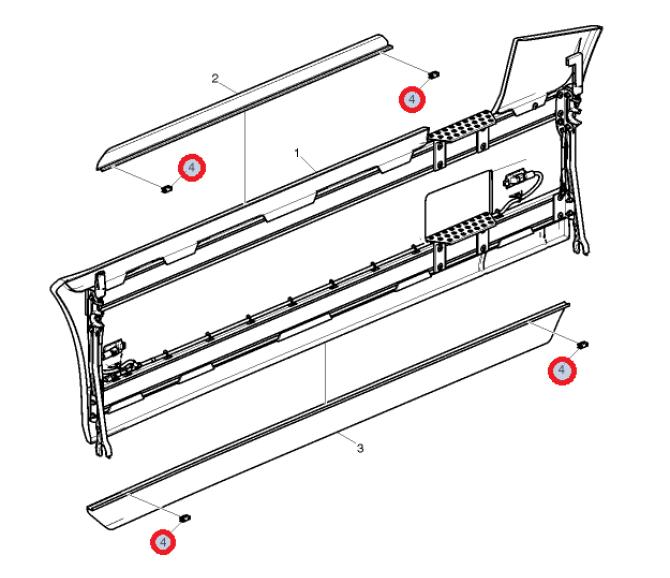 2
4
4
1
4
3
4