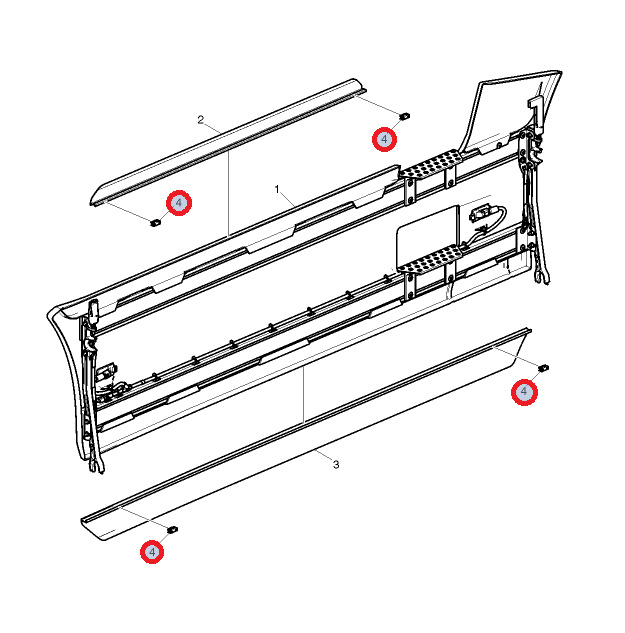 2

4

4

1

4

3

4