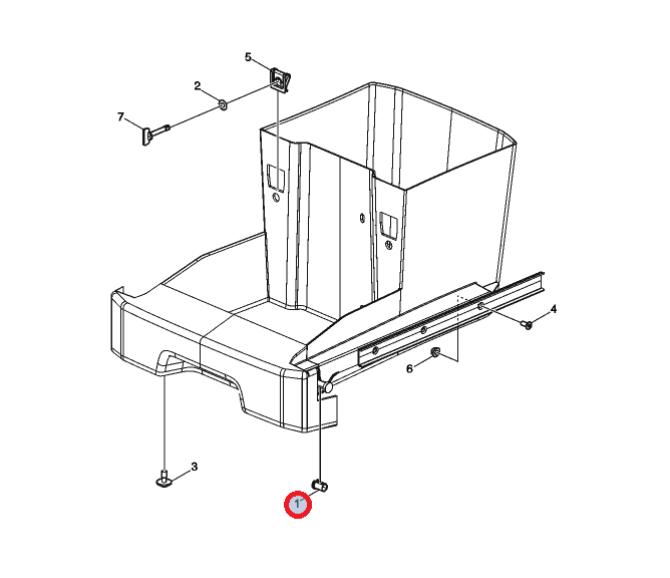 5
2
7
4
6
3
1